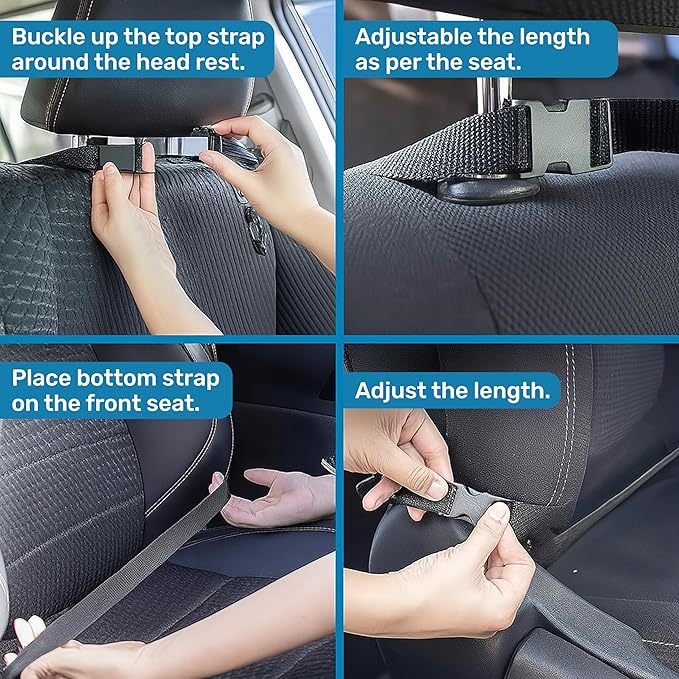 Buckle up the top strap around the head rest.

Adjustable the length as per the seat.

Place bottom strap on the front seat.

Adjust the length.