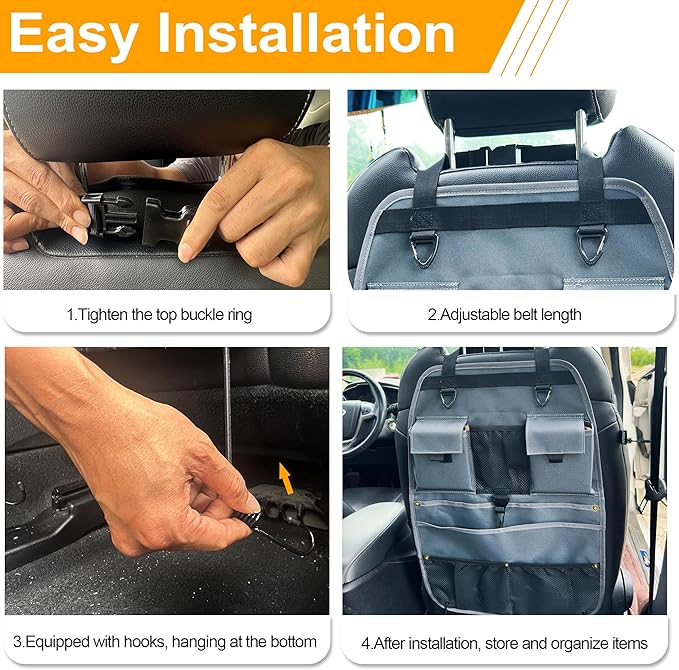 Easy Installation

1.Tighten the top buckle ring

2.Adjustable belt length

3.Equipped with hooks, hanging at the bottom

4.After installation, store and organize items