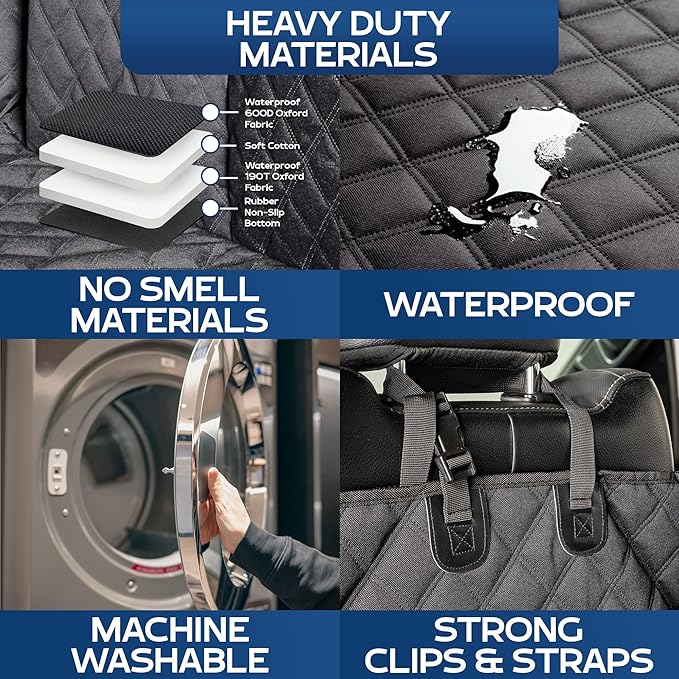 HEAVY DUTY MATERIALS

Waterproof 600D Oxford Fabric

Soft Cotton

Waterproof 190T Oxford Fabric

Rubber Non-Slip Bottom

NO SMELL MATERIALS

WATERPROOF

MACHINE WASHABLE

STRONG CLIPS & STRAPS