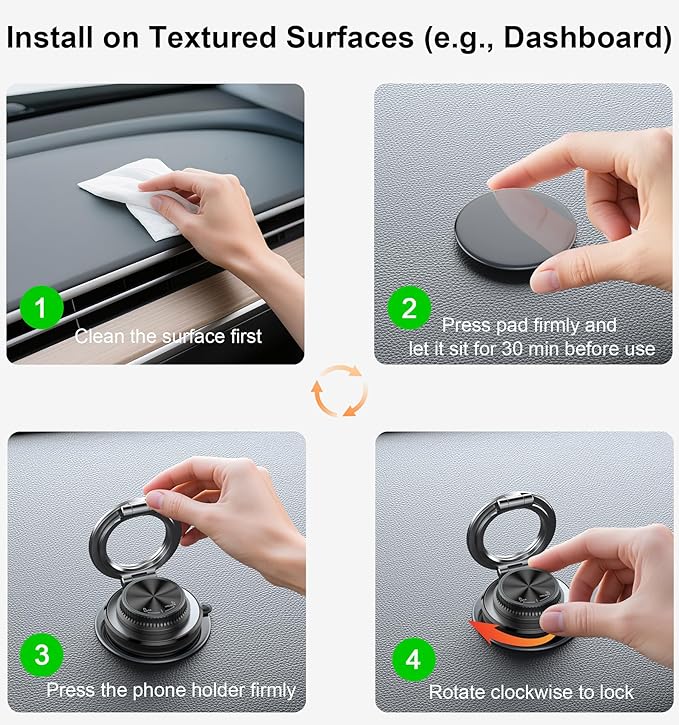 Install on Textured Surfaces (e.g., Dashboard)

1
Clean the surface first

2
Press pad firmly and let it sit for 30 min before use

3
Press the phone holder firmly

4
Rotate clockwise to lock