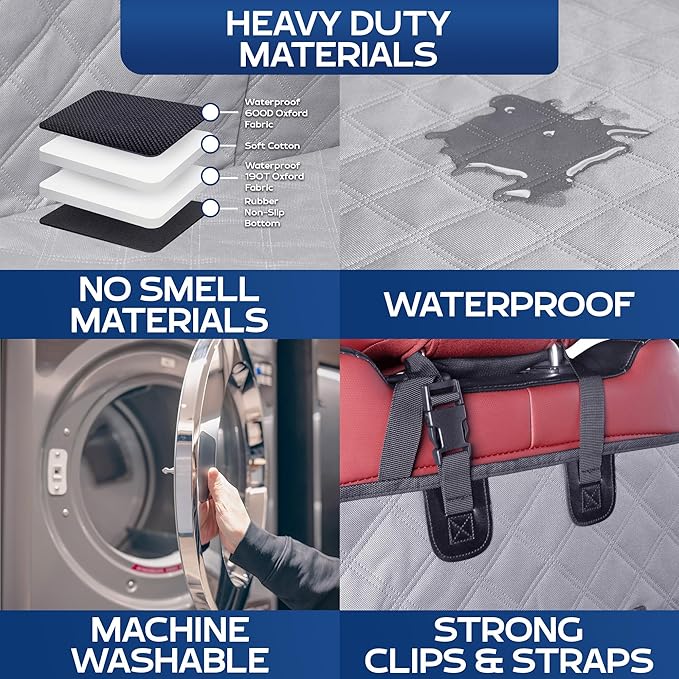 HEAVY DUTY MATERIALS

Waterproof 600D Oxford Fabric

Soft Cotton

Waterproof 190T Oxford Fabric

Rubber Non-Slip Bottom

NO SMELL MATERIALS

WATERPROOF

MACHINE WASHABLE

STRONG CLIPS & STRAPS