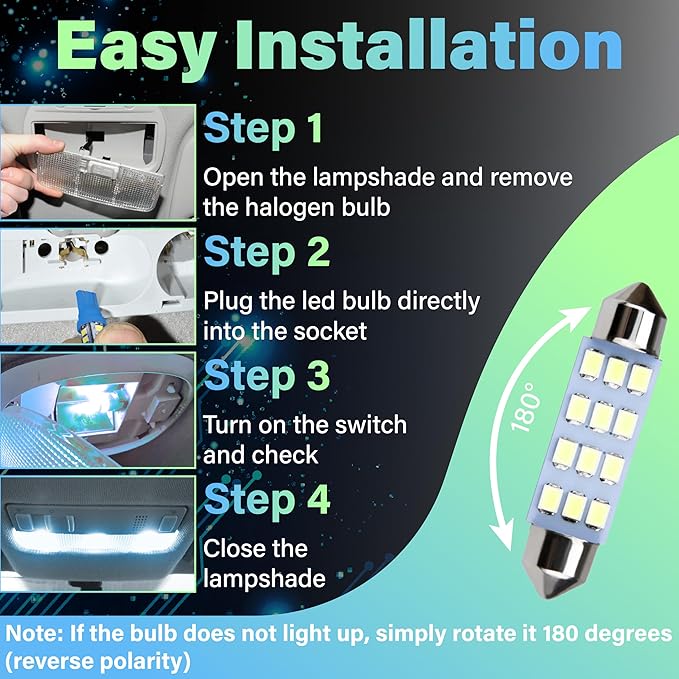 Easy Installation

Step 1

Open the lampshade and remove the halogen bulb

Step 2

Plug the led bulb directly into the socket

Step 3

Turn on the switch and check

Step 4

Close the lampshade

180°

Note: If the bulb does not light up, simply rotate it 180 degrees (reverse polarity)