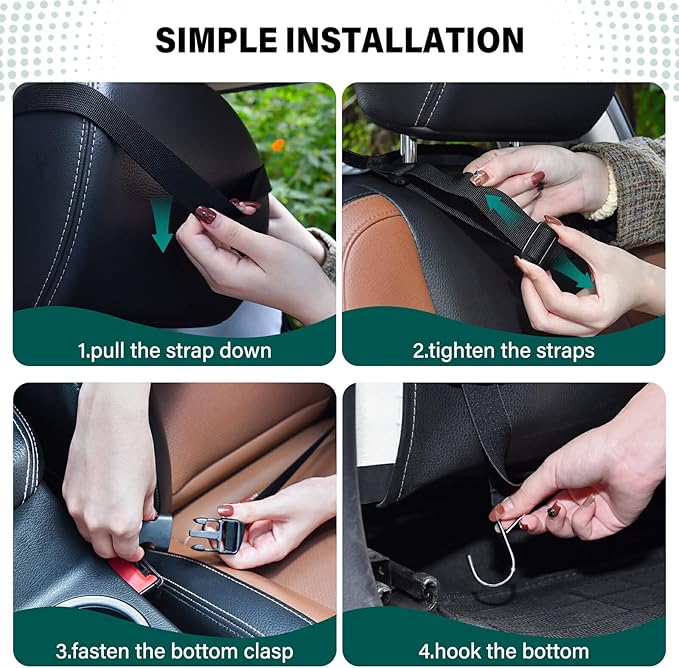 SIMPLE INSTALLATION

1.pull the strap down

2.tighten the straps

3.fasten the bottom clasp

4.hook the bottom