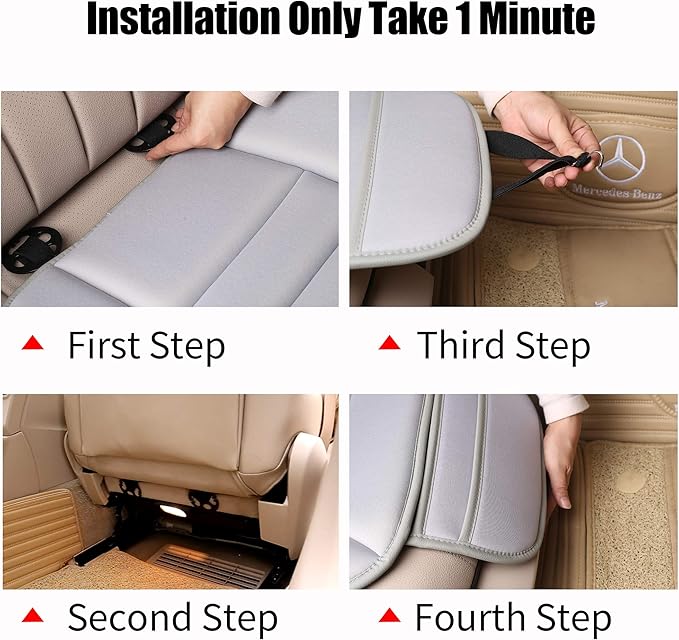 Installation Only Take 1 Minute

Mercedes-Benz

First Step

Third Step

Second Step

Fourth Step