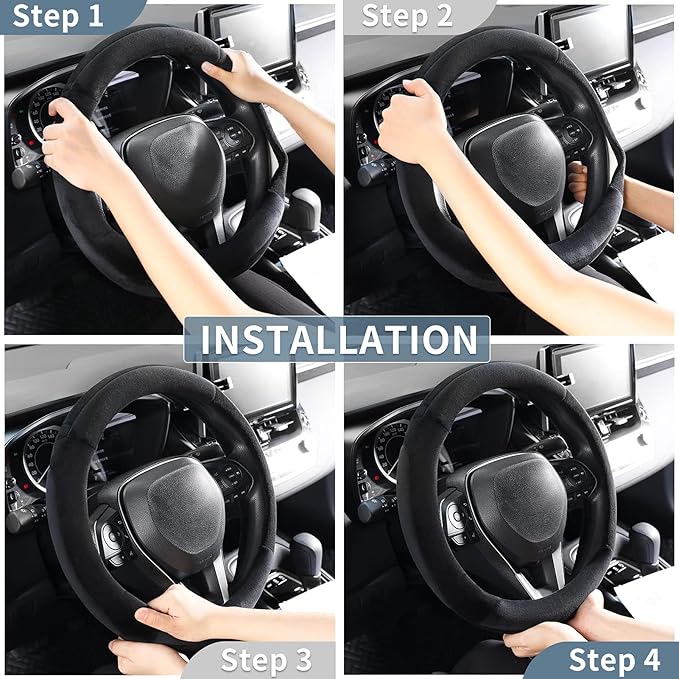 Step 1

Step 2

INSTALLATION

Step 3

Step 4