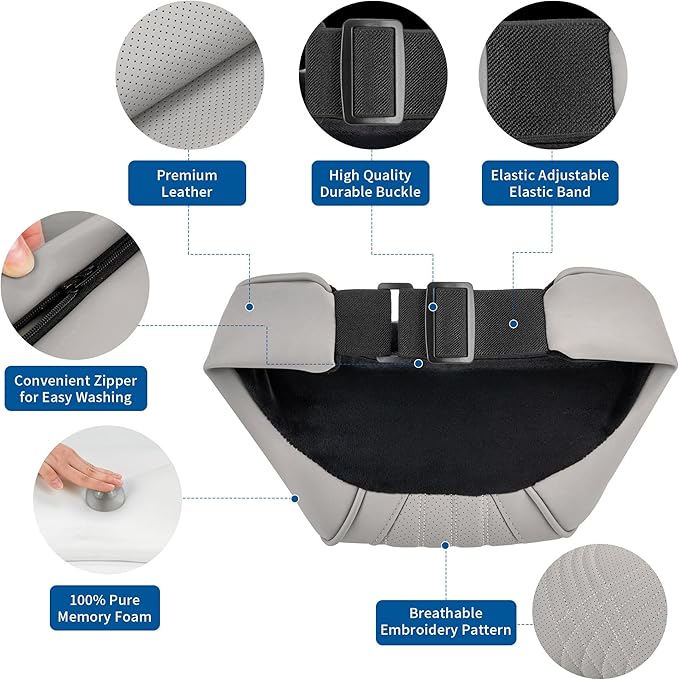 Premium Leather

High Quality Durable Buckle

Elastic Adjustable Elastic Band

Convenient Zipper for Easy Washing

100% Pure Memory Foam

Breathable Embroidery Pattern