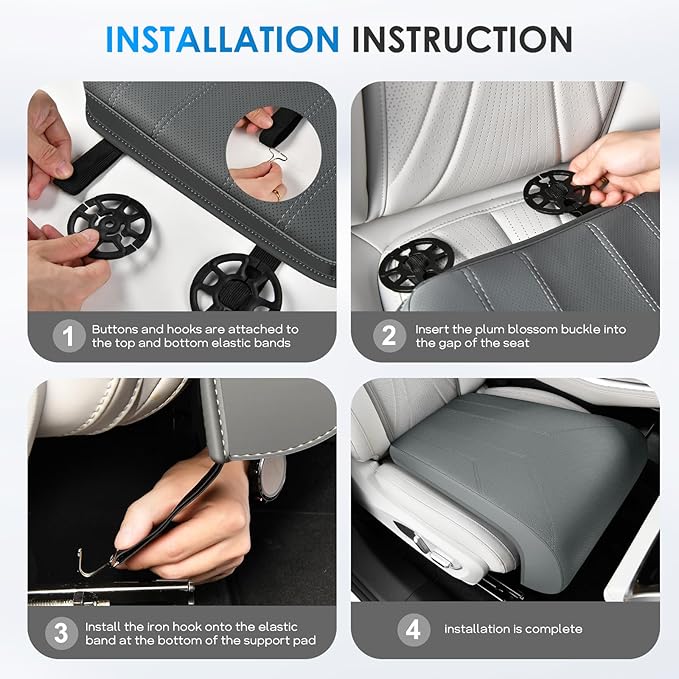 INSTALLATION INSTRUCTION

1 Buttons and hooks are attached to the top and bottom elastic bands

2 Insert the plum blossom buckle into the gap of the seat

3 Install the iron hook onto the elastic band at the bottom of the support pad

4 Installation is complete