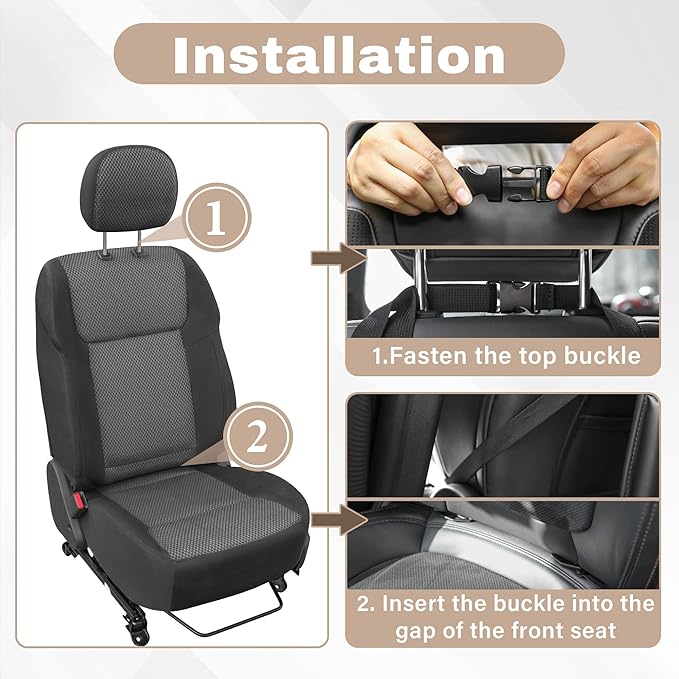 Installation

1

2

1.Fasten the top buckle

2. Insert the buckle into the gap of the front seat