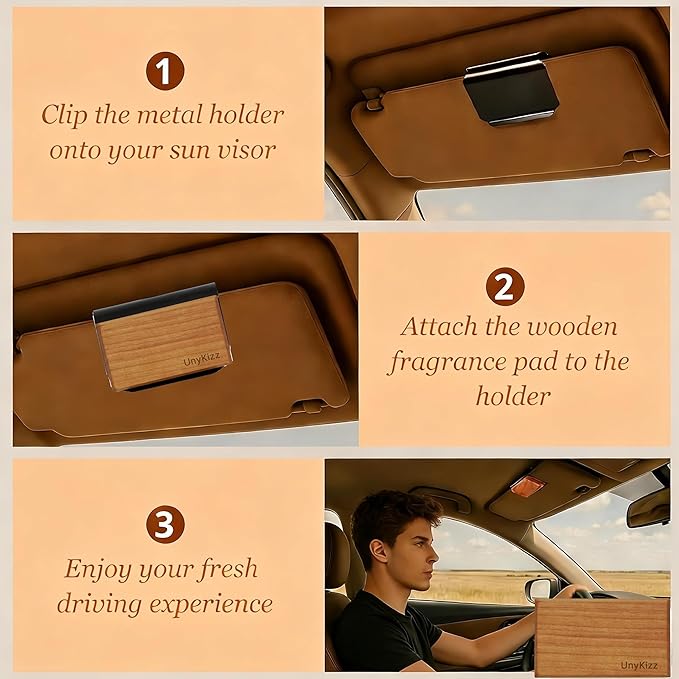 1
Clip the metal holder onto your sun visor

UnyKizz

2
Attach the wooden fragrance pad to the holder

3
Enjoy your fresh driving experience

UnyKizz