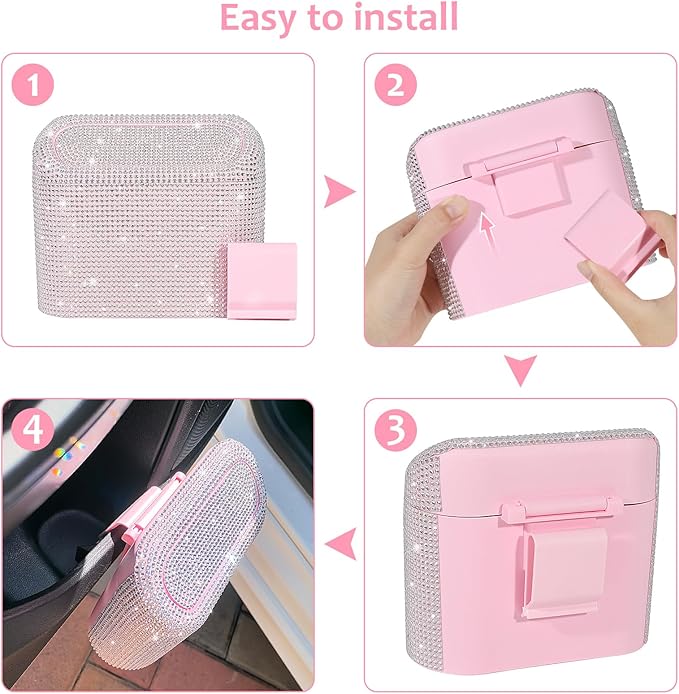 Easy to install

1

2

3

4