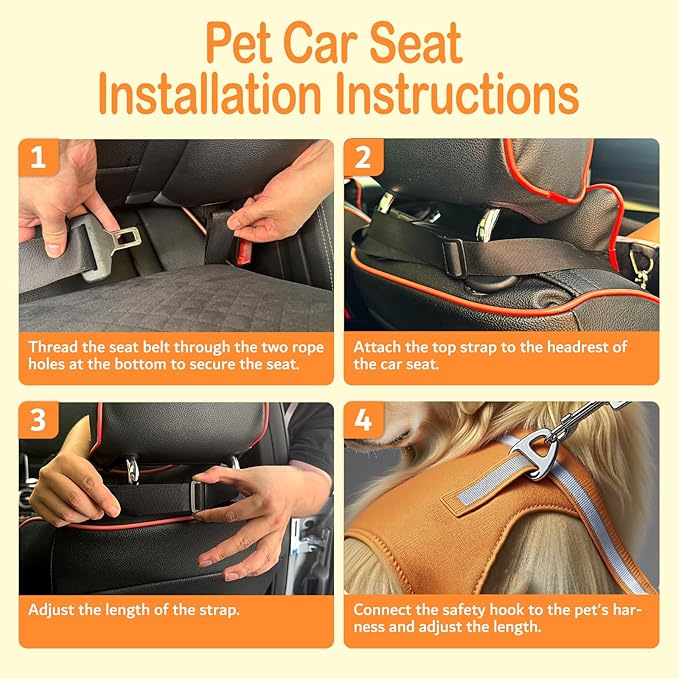 Pet Car Seat Installation Instructions

1

Thread the seat belt through the two rope holes at the bottom to secure the seat.

2

Attach the top strap to the headrest of the car seat.

3

Adjust the length of the strap.

4

Connect the safety hook to the pet's harness and adjust the length.