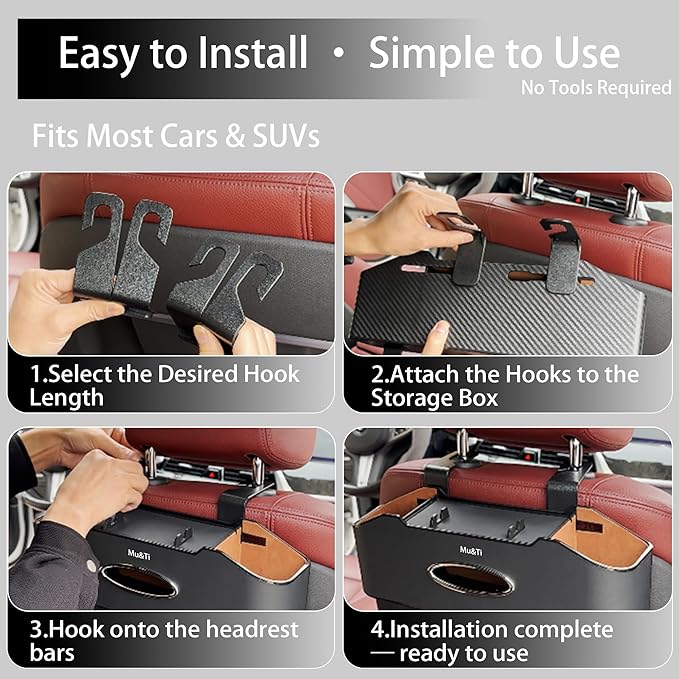 Easy to Install • Simple to Use
No Tools Required

Fits Most Cars & SUVs

1.Select the Desired Hook Length

2.Attach the Hooks to the Storage Box

Mu&Ti

3.Hook onto the headrest bars

Mu&Ti

4.Installation complete — ready to use