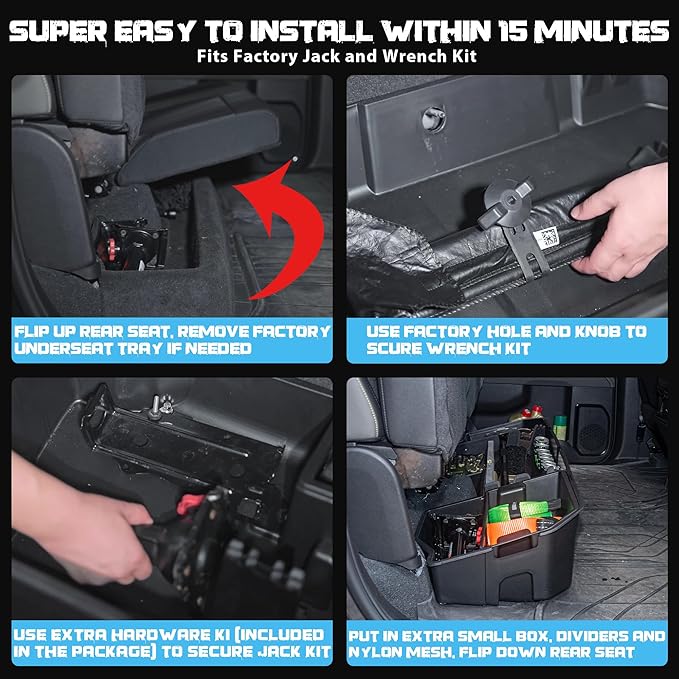 SUPER EASY TO INSTALL WITHIN 15 MINUTES
Fits Factory Jack and Wrench Kit

FLIP UP REAR SEAT, REMOVE FACTORY UNDERSEAT TRAY IF NEEDED

USE FACTORY HOLE AND KNOB TO SCURE WRENCH KIT

USE EXTRA HARDWARE KI (INCLUDED IN THE PACKAGE) TO SECURE JACK KIT

PUT IN EXTRA SMALL BOX, DIVIDERS AND NYLON MESH, FLIP DOWN REAR SEAT