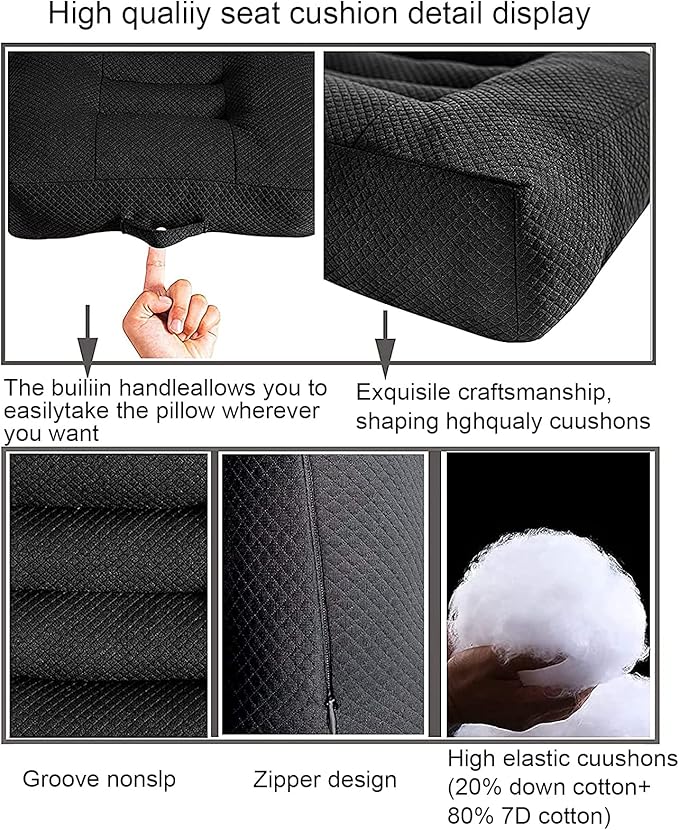 High qualiiy seat cushion detail display

The builiin handleallows you to easilytake the pillow wherever you want

Exquisile craftsmanship, shaping hghqualy cuushons

Groove nonslp

Zipper design

High elastic cuushons (20% down cotton+ 80% 7D cotton)