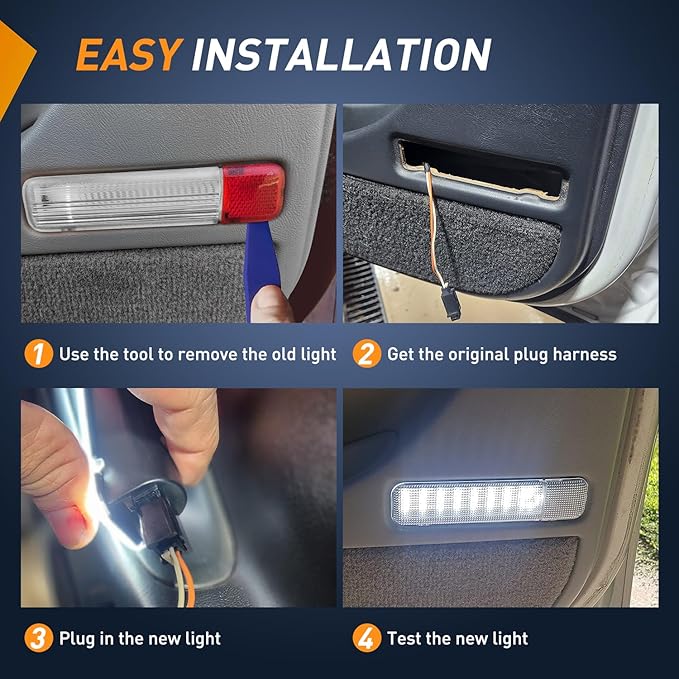 EASY INSTALLATION

1 Use the tool to remove the old light

2 Get the original plug harness

3 Plug in the new light

4 Test the new light