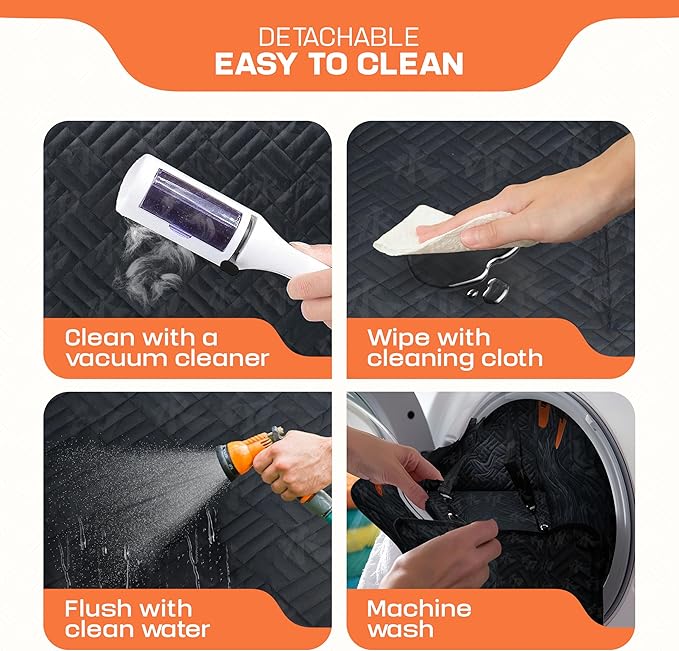 DETACHABLE
EASY TO CLEAN

Clean with a vacuum cleaner

Wipe with cleaning cloth

Flush with clean water

Machine wash