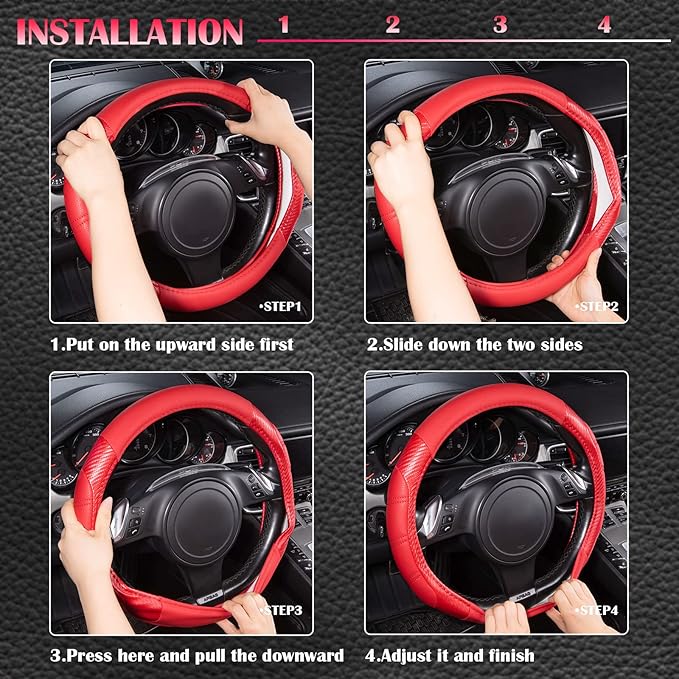 INSTALLATION 1 2 3 4

•STEP1

1.Put on the upward side first

•STEP2

2.Slide down the two sides

•STEP3

3.Press here and pull the downward

•STEP4

4.Adjust it and finish