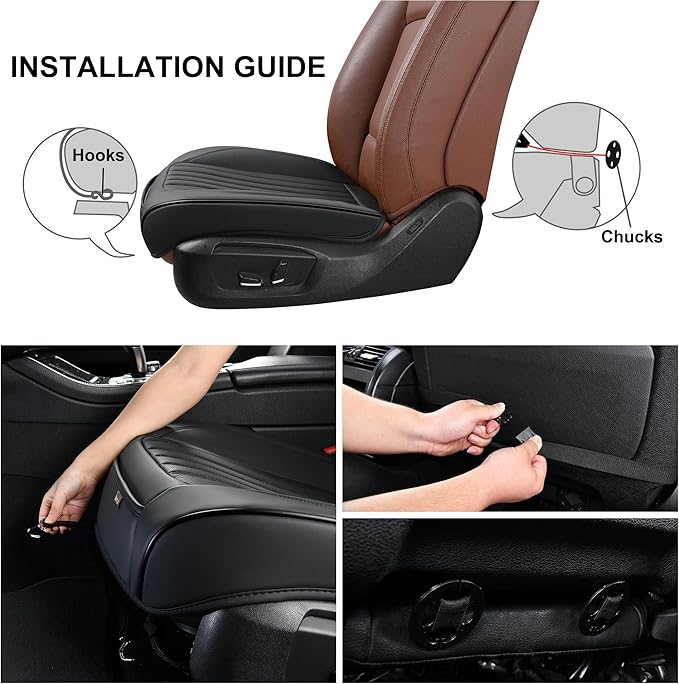 INSTALLATION GUIDE

Hooks

Chucks