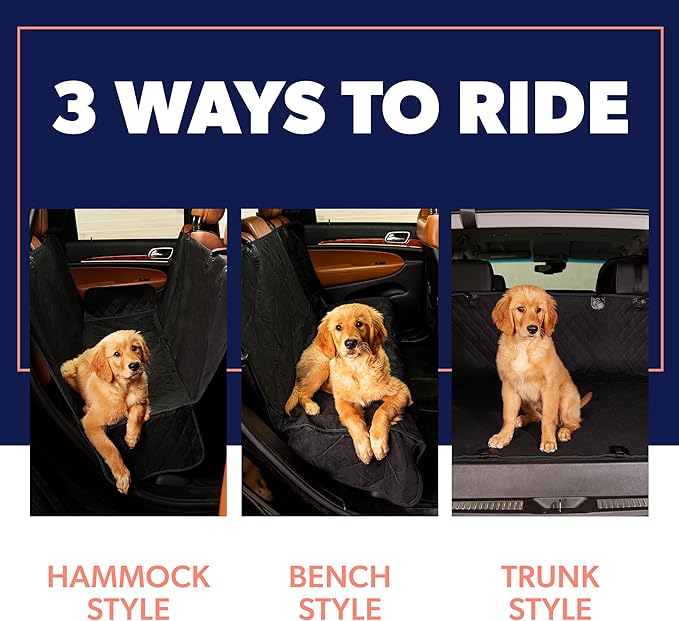 3 WAYS TO RIDE

HAMMOCK STYLE

BENCH STYLE

TRUNK STYLE