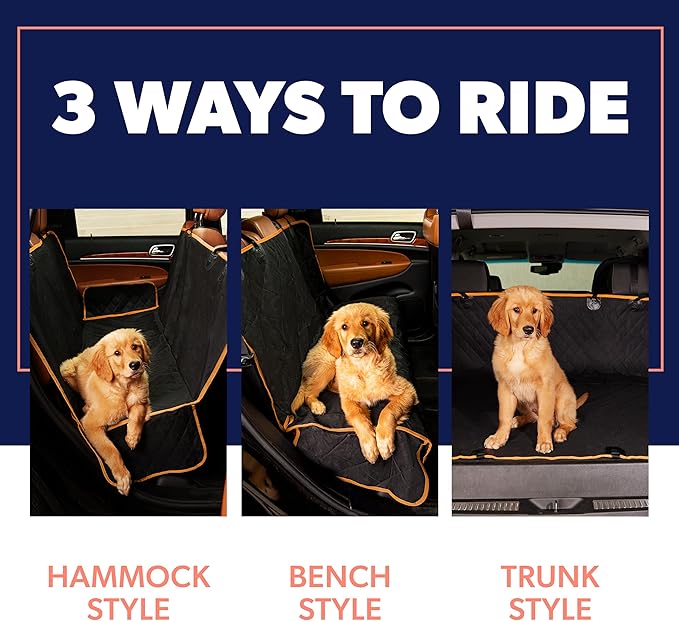 3 WAYS TO RIDE

HAMMOCK STYLE

BENCH STYLE

TRUNK STYLE