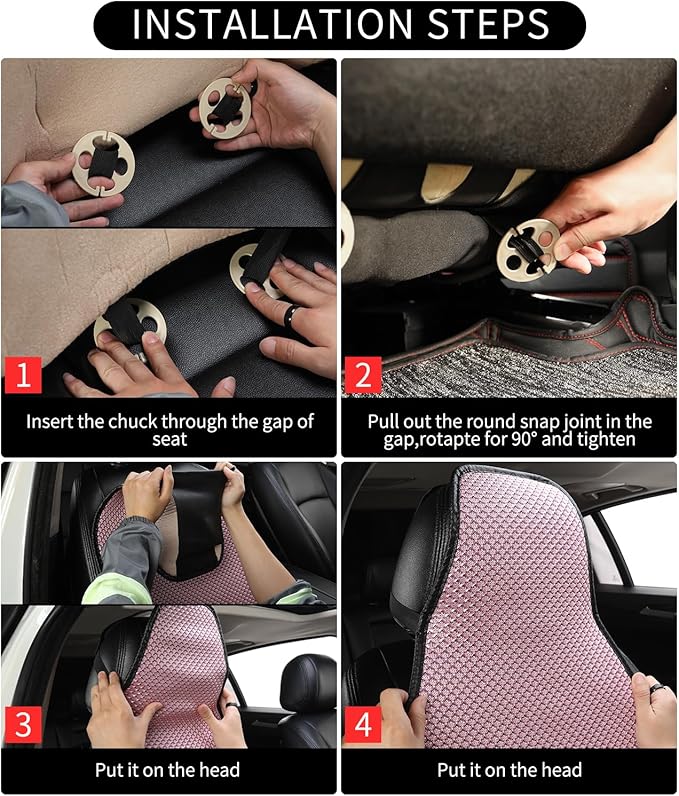 INSTALLATION STEPS

1

Insert the chuck through the gap of seat

2

Pull out the round snap joint in the gap,rotapte for 90° and tighten

3

Put it on the head

4

Put it on the head