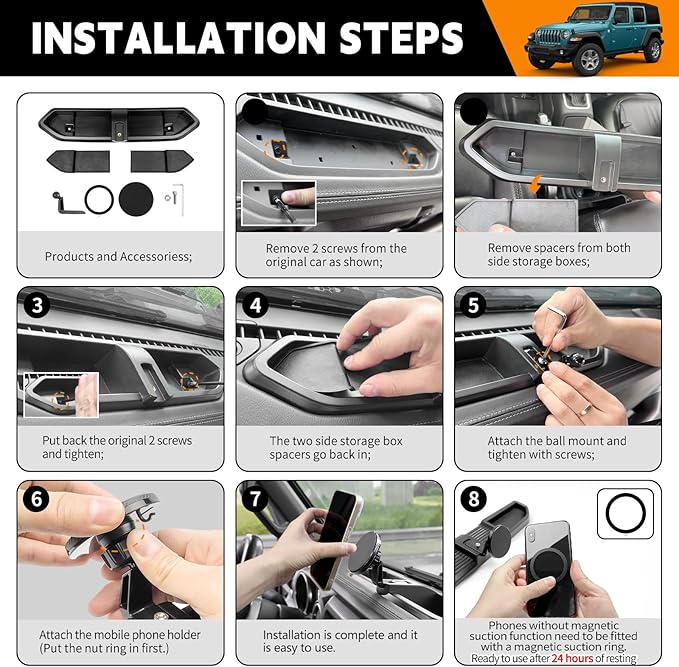 INSTALLATION STEPS

Products and Accessoriess;

Remove 2 screws from the original car as shown;

Remove spacers from both side storage boxes;

3
Put back the original 2 screws and tighten;

4
The two side storage box spacers go back in;

5
Attach the ball mount and tighten with screws;

6
Attach the mobile phone holder (Put the nut ring in first.)

7
Installation is complete and it is easy to use.

8
Phones without magnetic suction function need to be fitted with a magnetic suction ring. Ready to use after 24 hours of resting