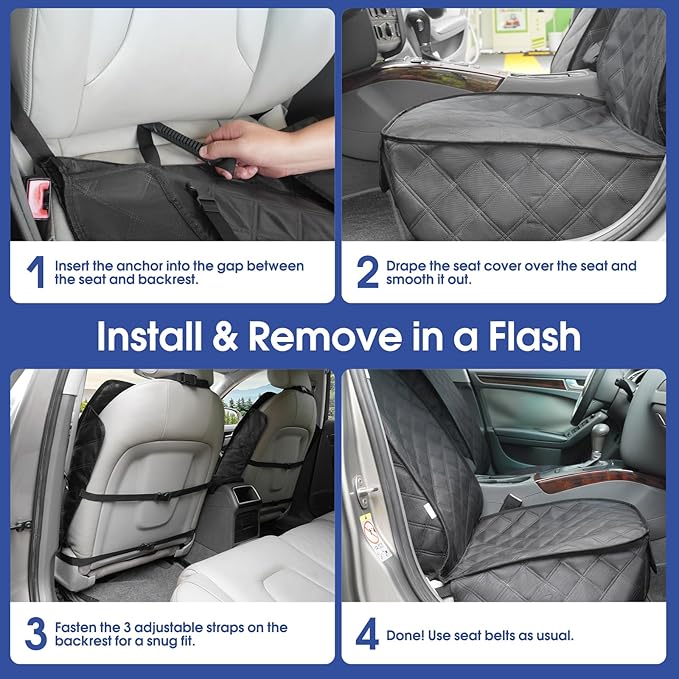 1 Insert the anchor into the gap between the seat and backrest.

2 Drape the seat cover over the seat and smooth it out.

Install & Remove in a Flash

3 Fasten the 3 adjustable straps on the backrest for a snug fit.

4 Done! Use seat belts as usual.