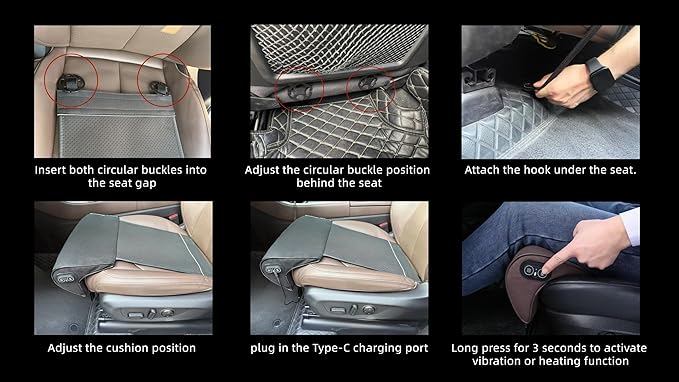 Insert both circular buckles into the seat gap

Adjust the circular buckle position behind the seat

Attach the hook under the seat.

Adjust the cushion position

plug in the Type-C charging port

Long press for 3 seconds to activate vibration or heating function