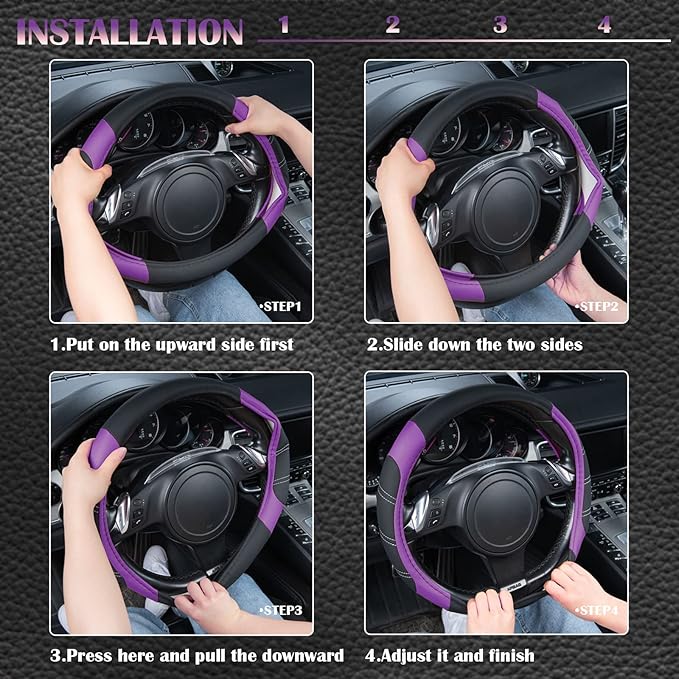 INSTALLATION 1 2 3 4

•STEP1

1.Put on the upward side first

•STEP2

2.Slide down the two sides

•STEP3

3.Press here and pull the downward

•STEP4

4.Adjust it and finish