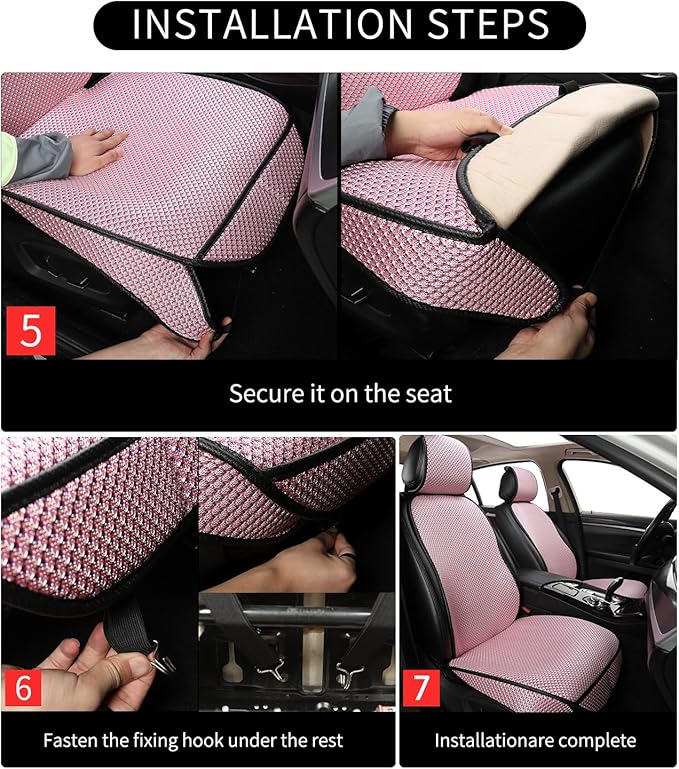 INSTALLATION STEPS

5

Secure it on the seat

6

Fasten the fixing hook under the rest

7

Installationare complete