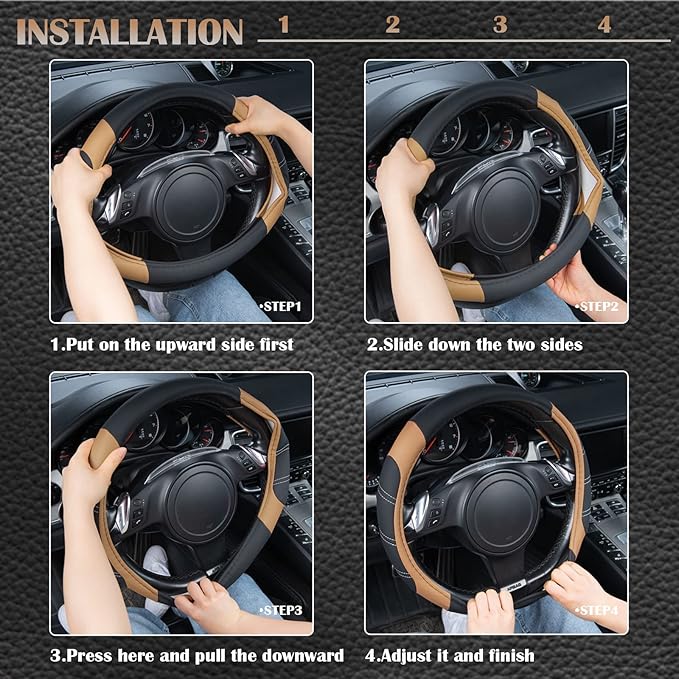 INSTALLATION 1 2 3 4

•STEP1

1.Put on the upward side first

•STEP2

2.Slide down the two sides

•STEP3

3.Press here and pull the downward

•STEP4

4.Adjust it and finish