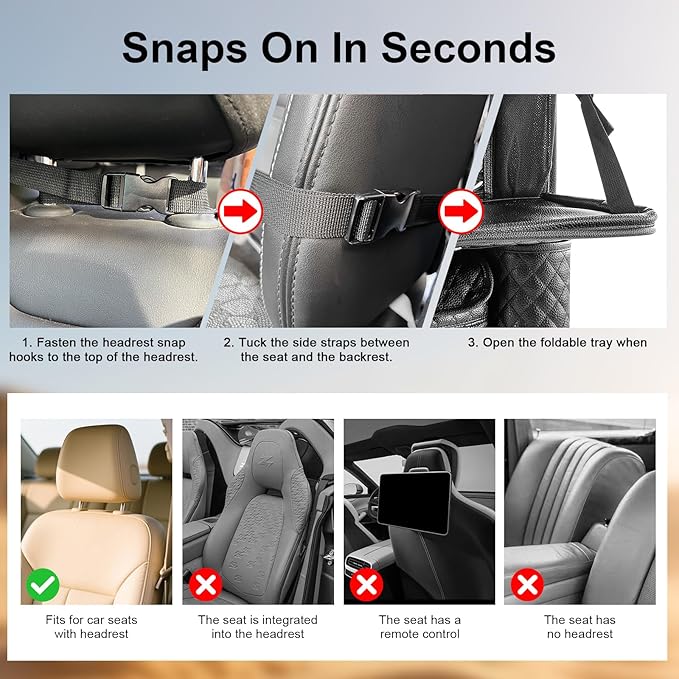 Snaps On In Seconds

1. Fasten the headrest snap hooks to the top of the headrest.

2. Tuck the side straps between the seat and the backrest.

3. Open the foldable tray when

Fits for car seats with headrest

The seat is integrated into the headrest

The seat has a remote control

The seat has no headrest