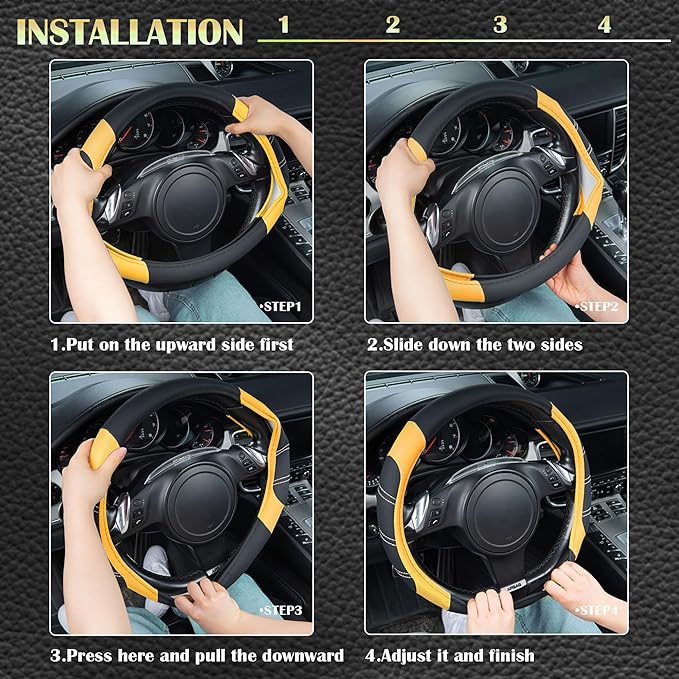 INSTALLATION 1 2 3 4

•STEP1

1.Put on the upward side first

•STEP2

2.Slide down the two sides

•STEP3

3.Press here and pull the downward

•STEP4

4.Adjust it and finish