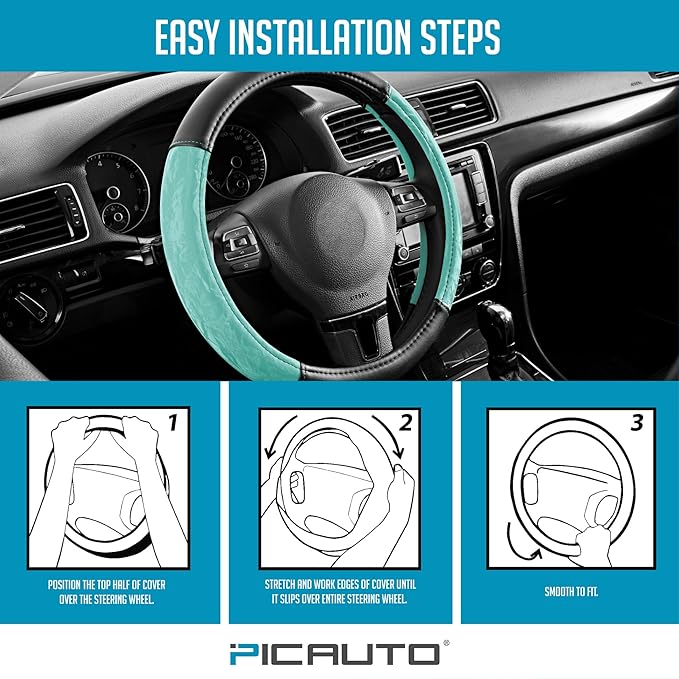 EASY INSTALLATION STEPS

1

POSITION THE TOP HALF OF COVER OVER THE STEERING WHEEL.

2

STRETCH AND WORK EDGES OF COVER UNTIL IT SLIPS OVER ENTIRE STEERING WHEEL.

3

SMOOTH TO FIT.

PICAUTO®