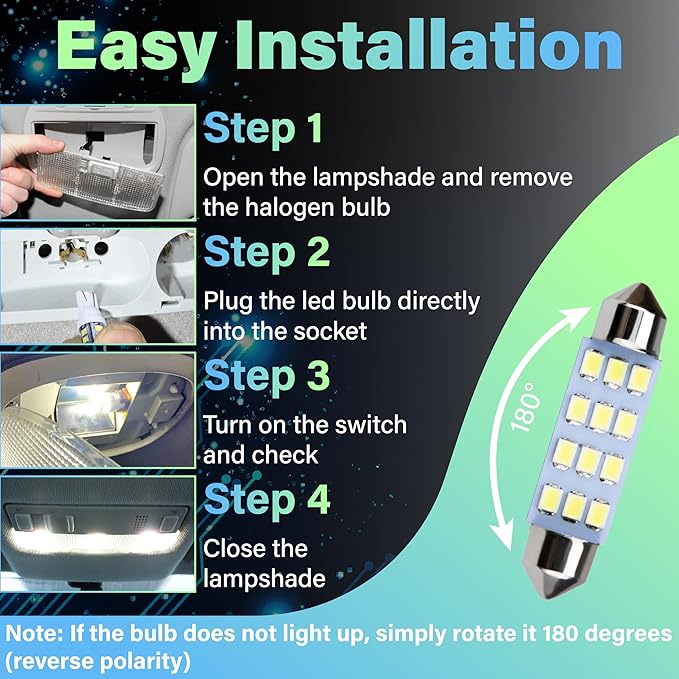 Easy Installation

Step 1

Open the lampshade and remove the halogen bulb

Step 2

Plug the led bulb directly into the socket

Step 3

Turn on the switch and check

Step 4

Close the lampshade

180°

Note: If the bulb does not light up, simply rotate it 180 degrees (reverse polarity)