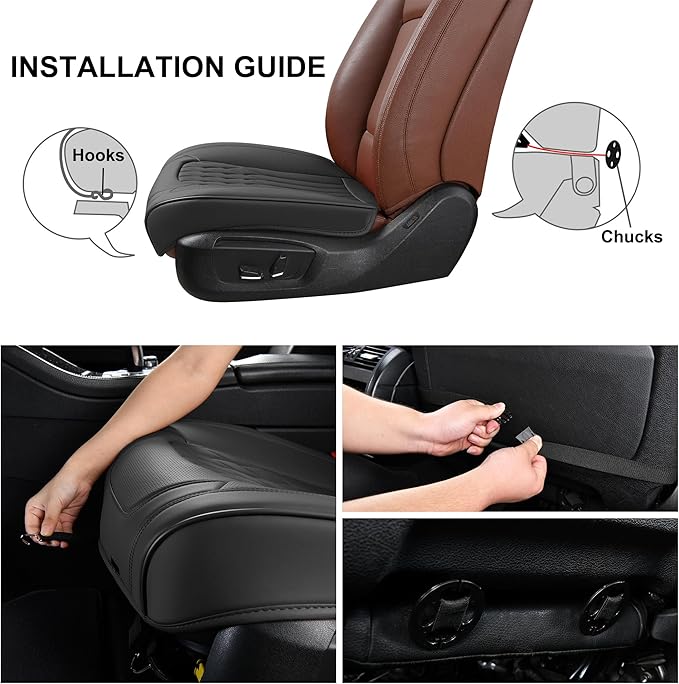 INSTALLATION GUIDE

Hooks

Chucks