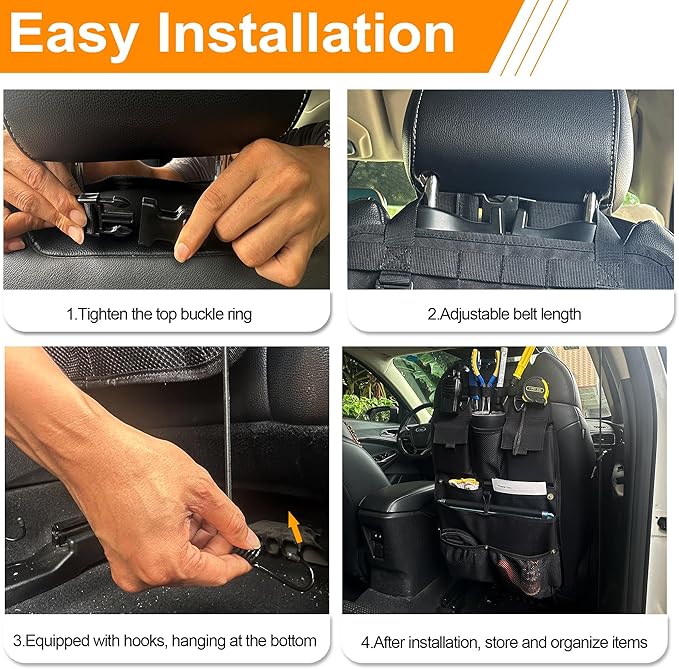 Easy Installation

1.Tighten the top buckle ring

2.Adjustable belt length

3.Equipped with hooks, hanging at the bottom

4.After installation, store and organize items