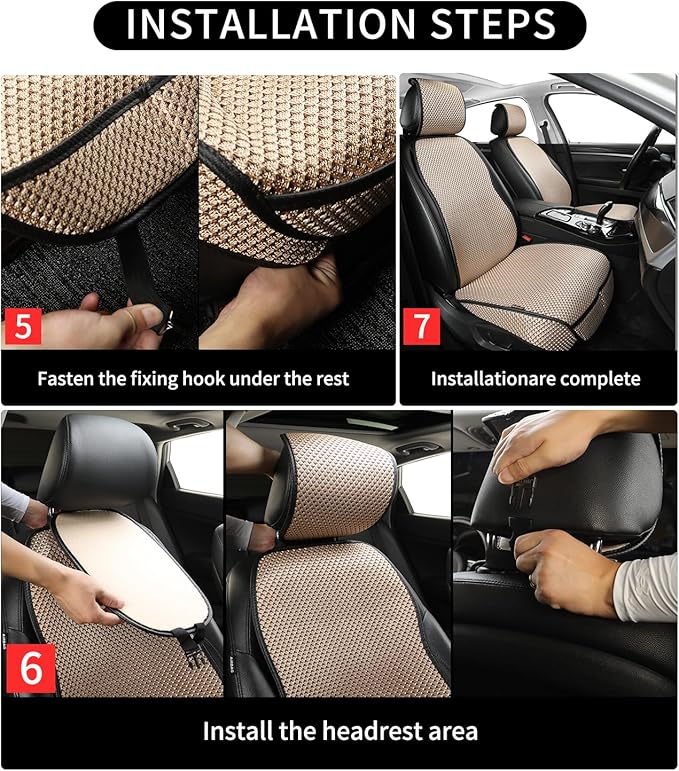 INSTALLATION STEPS

5

Fasten the fixing hook under the rest

7

Installationare complete

6

Install the headrest area