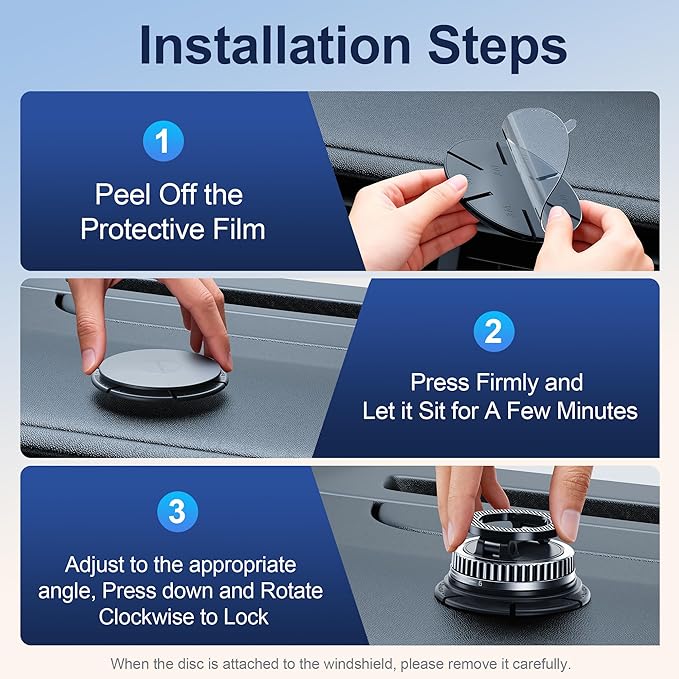 Installation Steps

1

Peel Off the Protective Film

2

Press Firmly and Let it Sit for A Few Minutes

3

Adjust to the appropriate angle, Press down and Rotate Clockwise to Lock

When the disc is attached to the windshield, please remove it carefully.