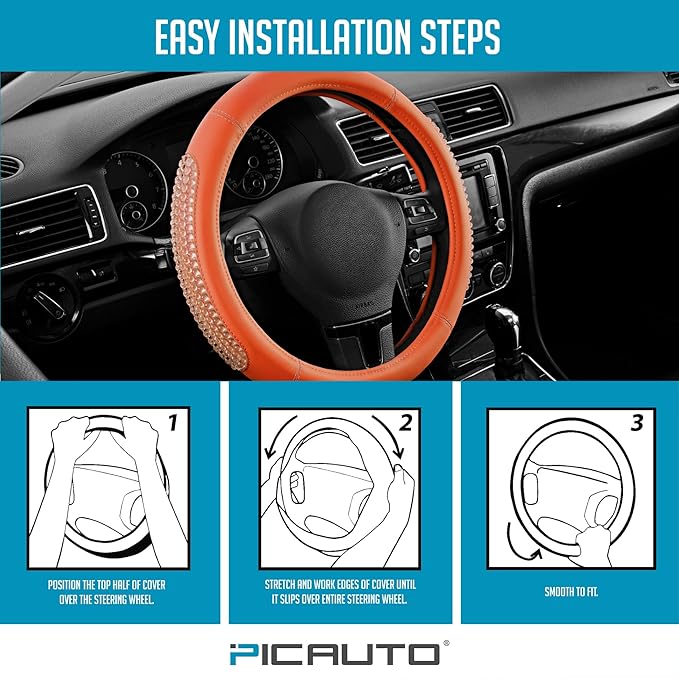 EASY INSTALLATION STEPS

1

POSITION THE TOP HALF OF COVER OVER THE STEERING WHEEL.

2

STRETCH AND WORK EDGES OF COVER UNTIL IT SLIPS OVER ENTIRE STEERING WHEEL.

3

SMOOTH TO FIT.

PICAUTO®