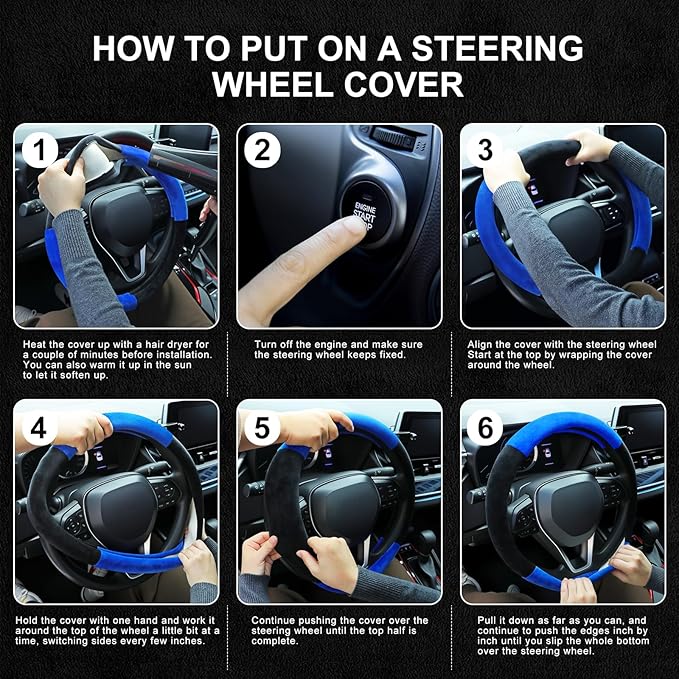 HOW TO PUT ON A STEERING WHEEL COVER

1

Heat the cover up with a hair dryer for a couple of minutes before installation. You can also warm it up in the sun to let it soften up.

2

ENGINE START STOP

Turn off the engine and make sure the steering wheel keeps fixed.

3

Align the cover with the steering wheel Start at the top by wrapping the cover around the wheel.

4

Hold the cover with one hand and work it around the top of the wheel a little bit at a time, switching sides every few inches.

5

Continue pushing the cover over the steering wheel until the top half is complete.

6

Pull it down as far as you can, and continue to push the edges inch by inch until you slip the whole bottom over the steering wheel.