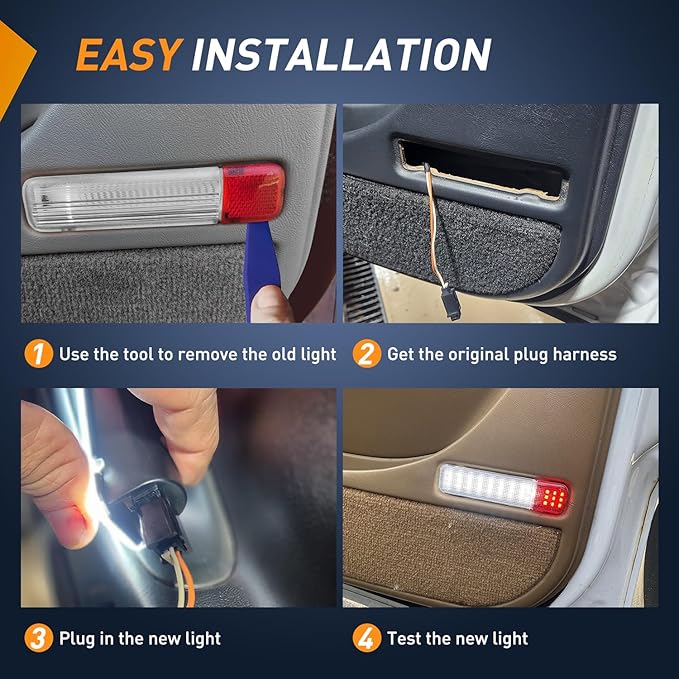 EASY INSTALLATION

1 Use the tool to remove the old light

2 Get the original plug harness

3 Plug in the new light

4 Test the new light