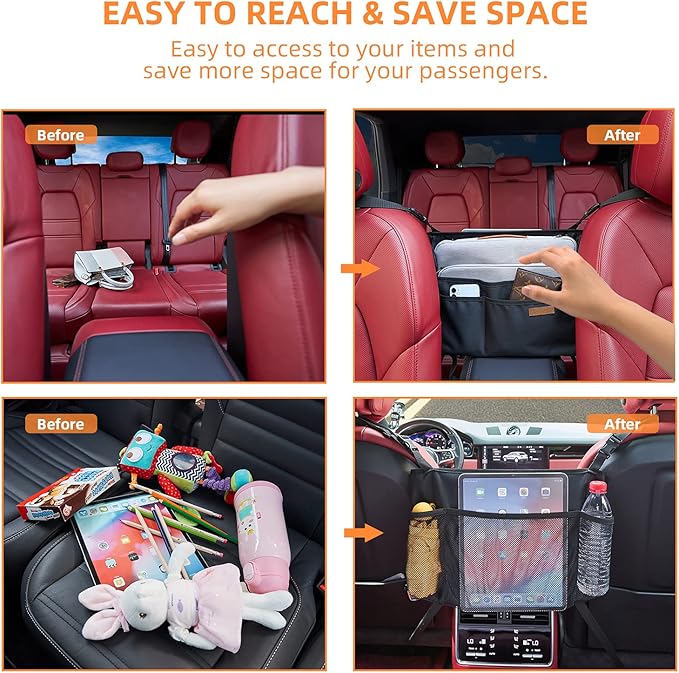 EASY TO REACH & SAVE SPACE

Easy to access to your items and save more space for your passengers.

Before

After

Before

After