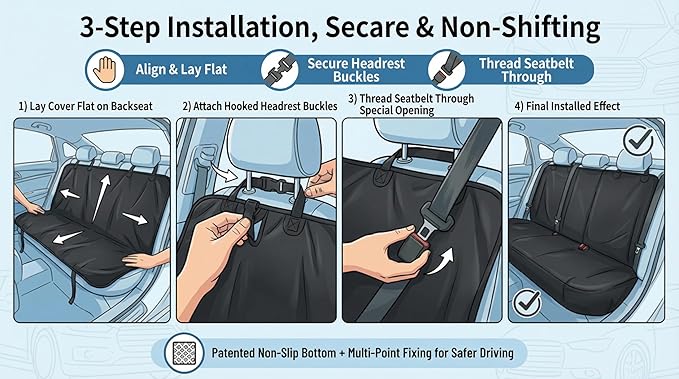 3-Step Installation, Secare & Non-Shifting

Align & Lay Flat

Secure Headrest Buckles

Thread Seatbelt Through

1) Lay Cover Flat on Backseat

2) Attach Hooked Headrest Buckles

3) Thread Seatbelt Through Special Opening

4) Final Installed Effect

Patented Non-Slip Bottom + Multi-Point Fixing for Safer Driving