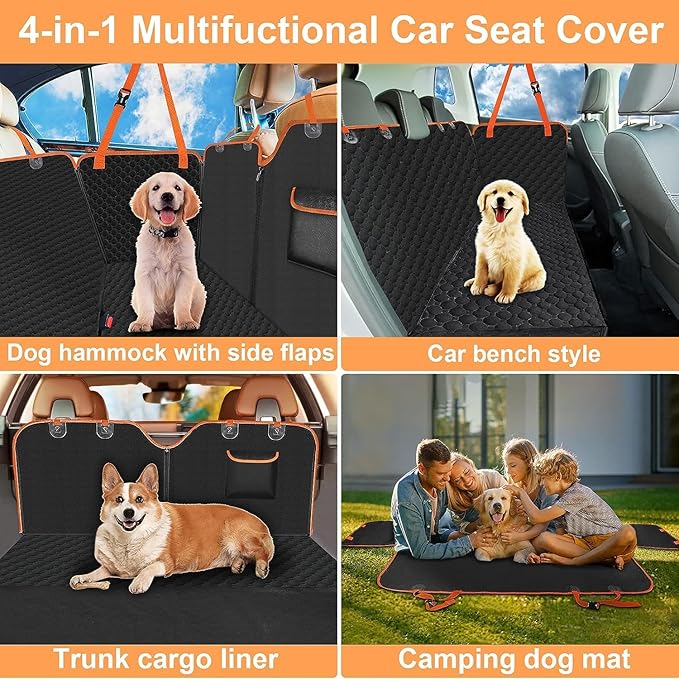 4-in-1 Multifuctional Car Seat Cover

Dog hammock with side flaps

Car bench style

Trunk cargo liner

Camping dog mat