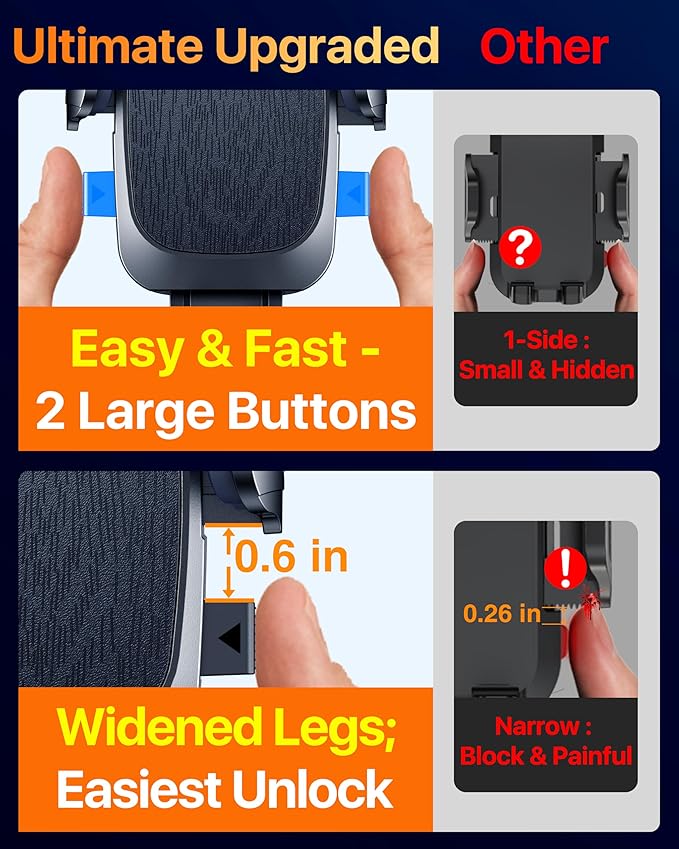 Ultimate Upgraded Other

?

Easy & Fast - 2 Large Buttons

1-Side : Small & Hidden

0.6 in

!

0.26 in

Widened Legs; Easiest Unlock

Narrow : Block & Painful