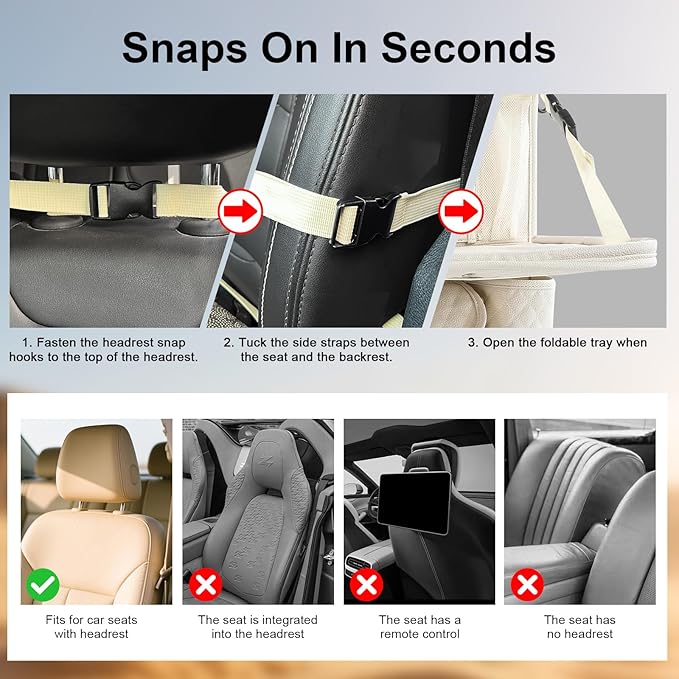 Snaps On In Seconds

1. Fasten the headrest snap hooks to the top of the headrest.

2. Tuck the side straps between the seat and the backrest.

3. Open the foldable tray when

Fits for car seats with headrest

The seat is integrated into the headrest

The seat has a remote control

The seat has no headrest