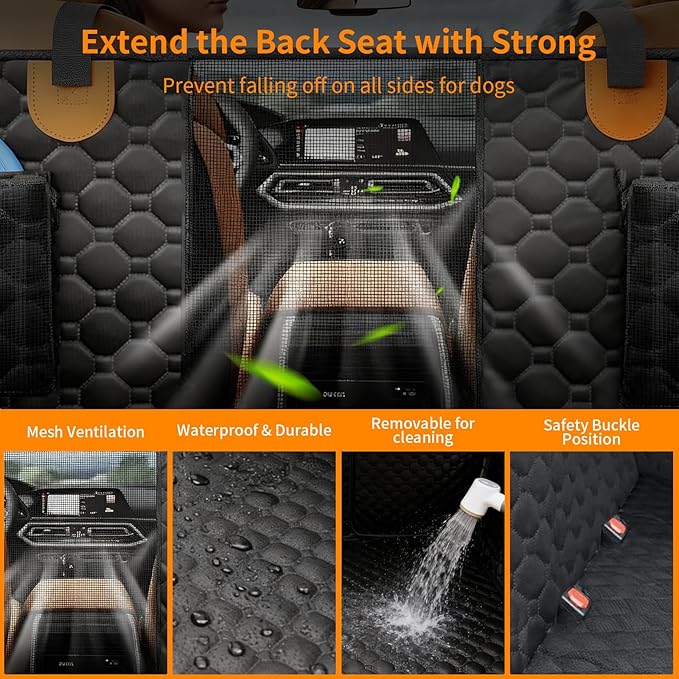 Extend the Back Seat with Strong
Prevent falling off on all sides for dogs

Mesh Ventilation

Waterproof & Durable

Removable for cleaning

Safety Buckle Position