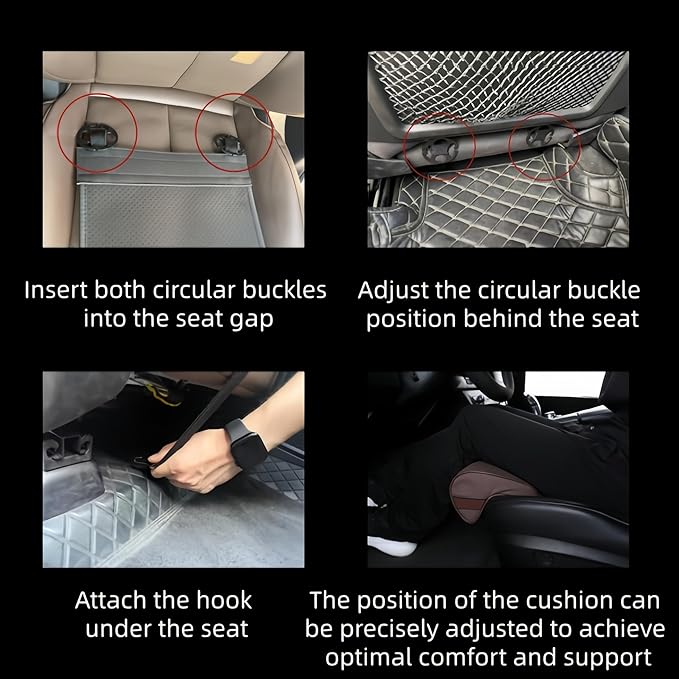 Insert both circular buckles into the seat gap

Adjust the circular buckle position behind the seat

Attach the hook under the seat

The position of the cushion can be precisely adjusted to achieve optimal comfort and support