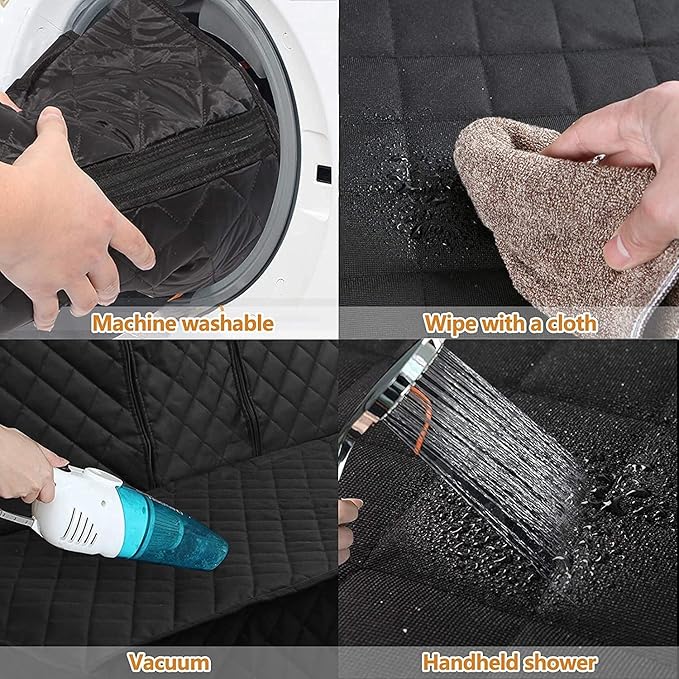 Machine washable

Wipe with a cloth

Vacuum

Handheld shower